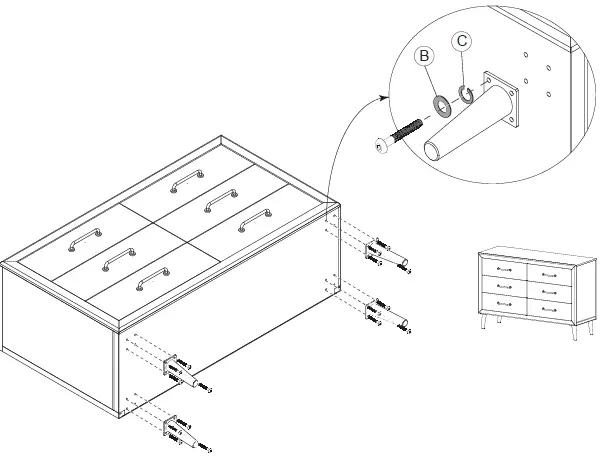 B
C