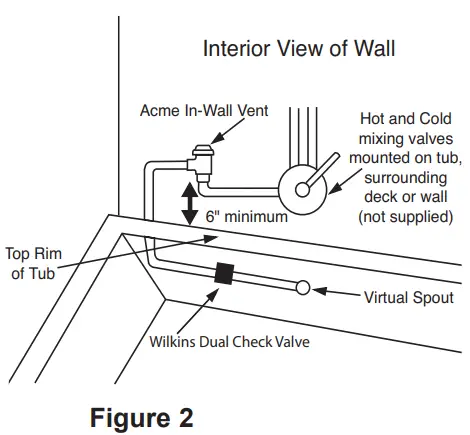 Interior View of Wall

Acme In-Wall Vent

Hot and Cold mixing valves mounted on tub, surrounding deck or wall (not supplied)

6" minimum

Top Rim of Tub

Virtual Spout

Wilkins Dual Check Valve

Figure 2