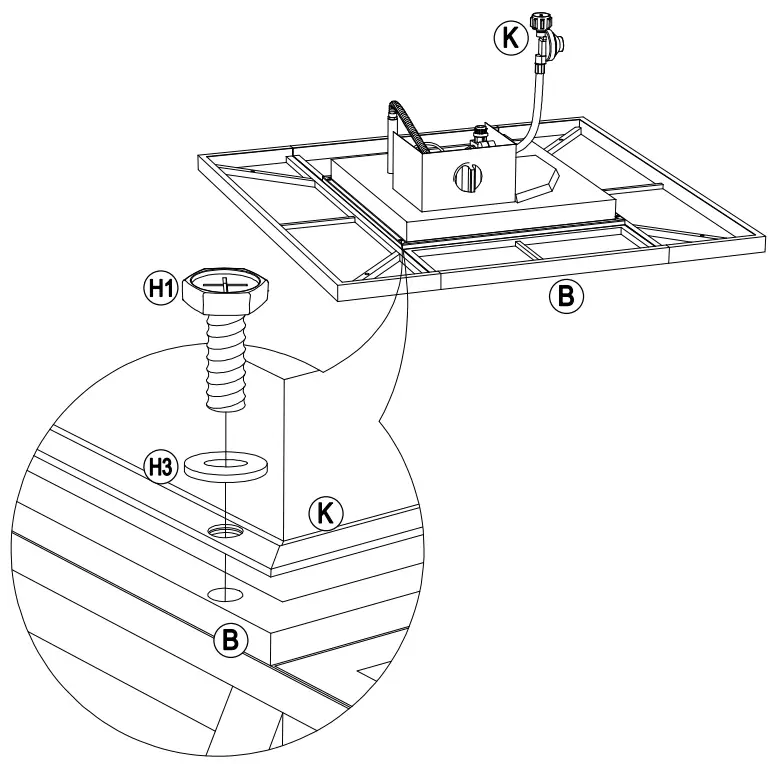 K
B
H1
H3
K
B