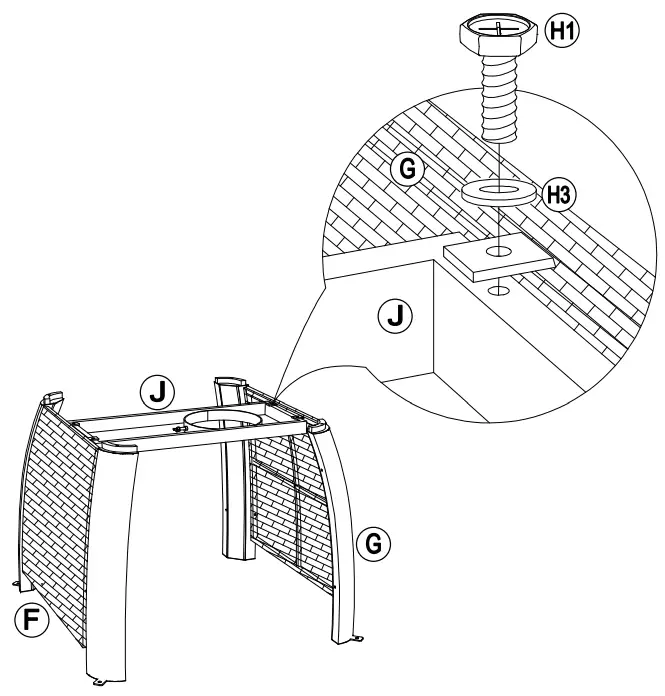 H1
G
H3
J
J
G
F