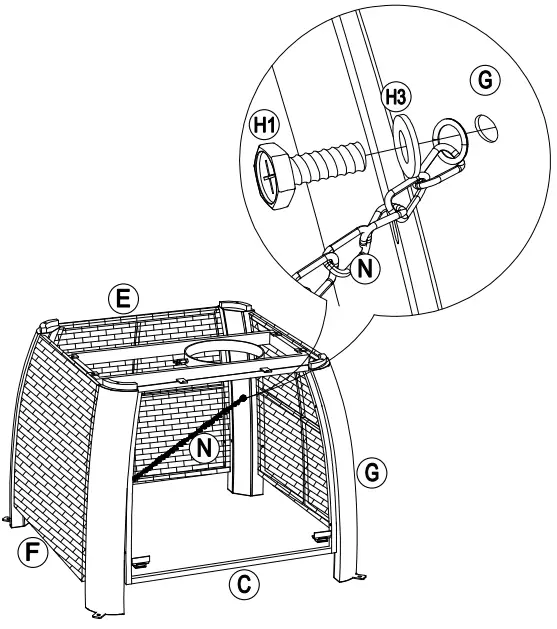 G
H3
H1
N
E
N
G
F
C