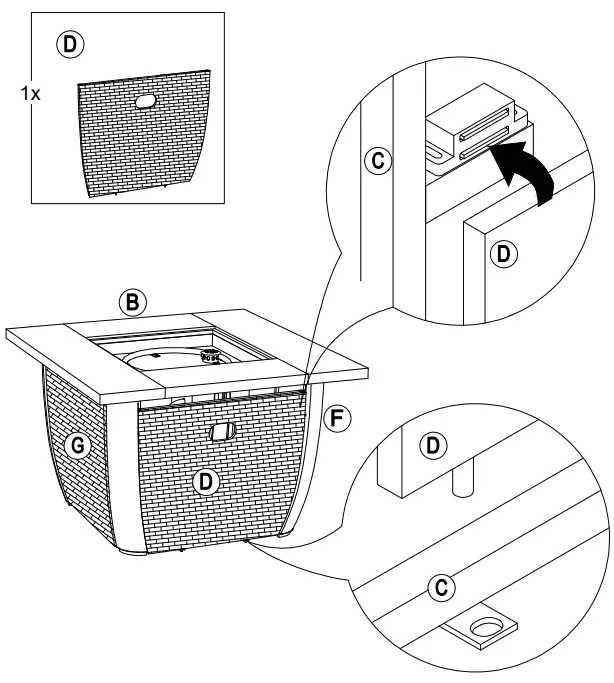 D
1x
C
D
B
F
G
D
D
C