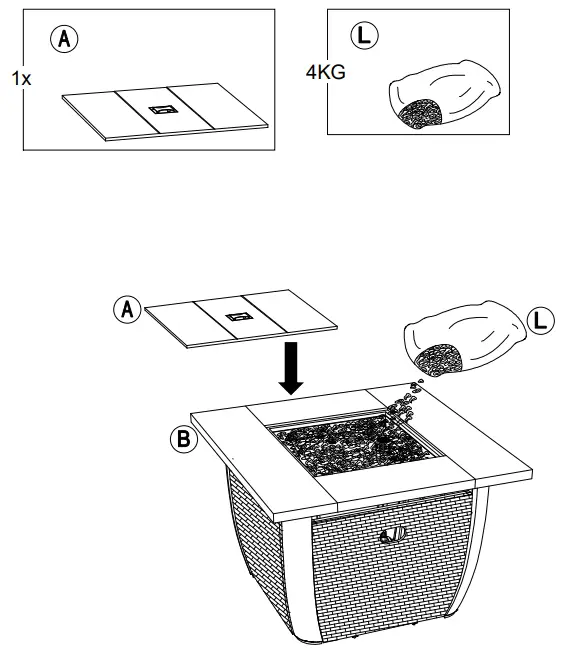 A
1x

L
4KG

A

L

B