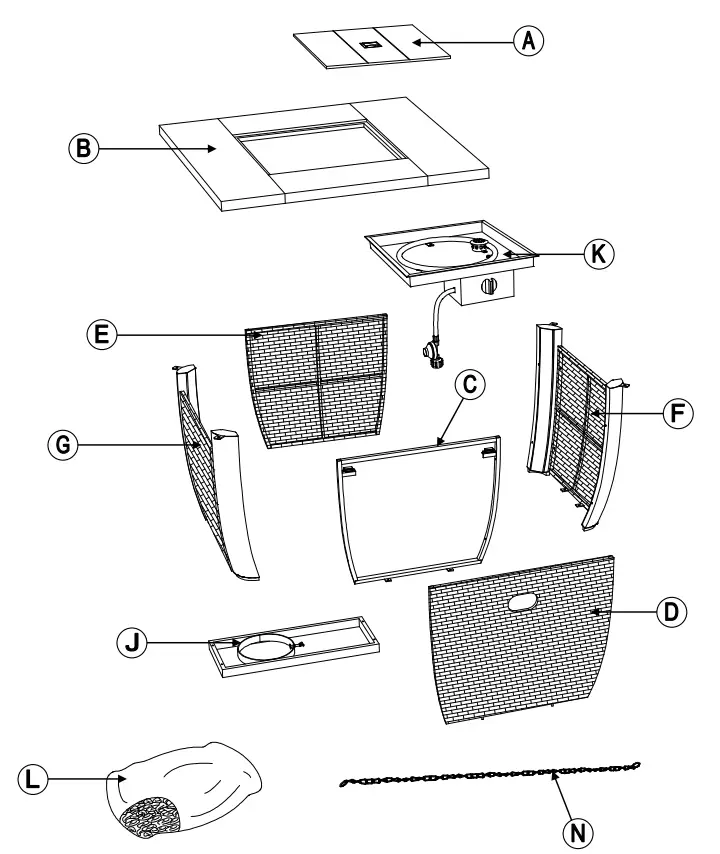 A
B
K
E
C
F
G
D
J
L
N