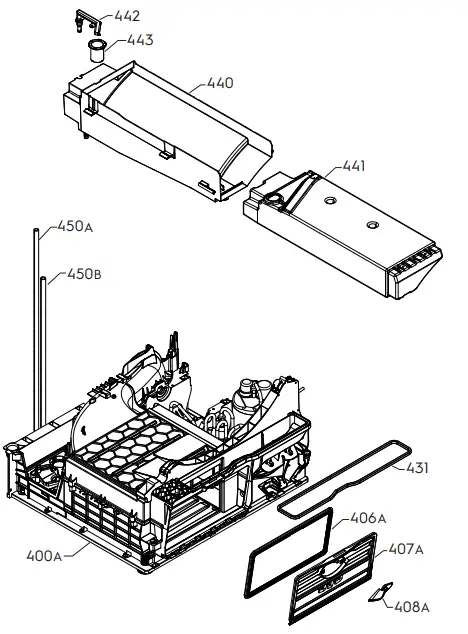 442
443
440
441
450A
450B
431
406A
407A
400A
408A