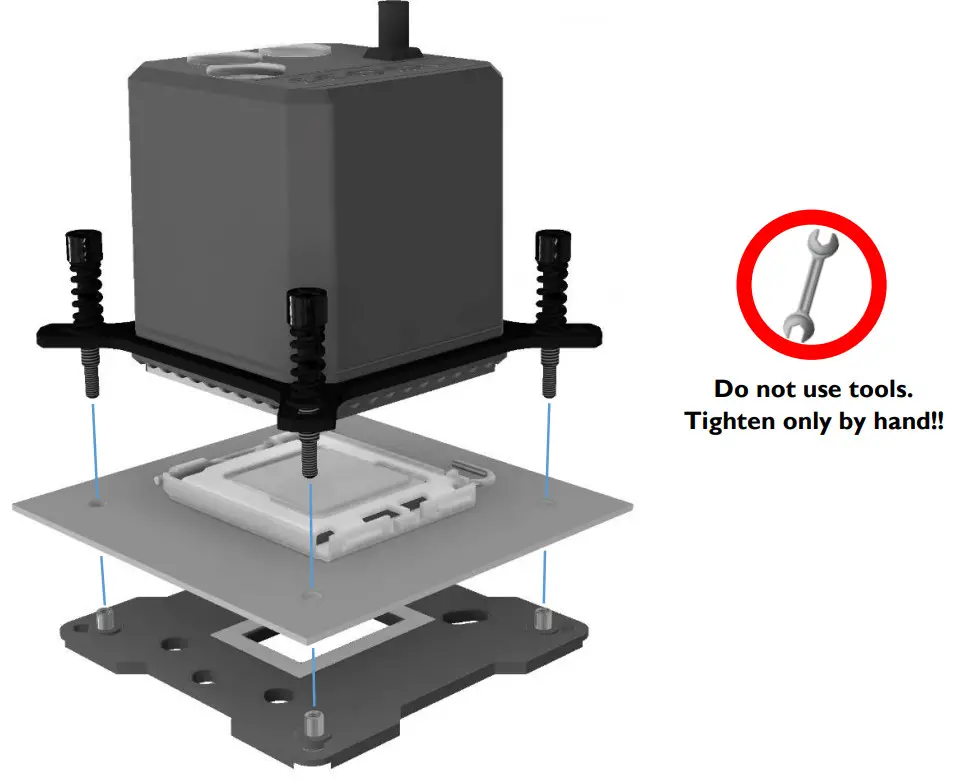 Do not use tools.
Tighten only by hand!!