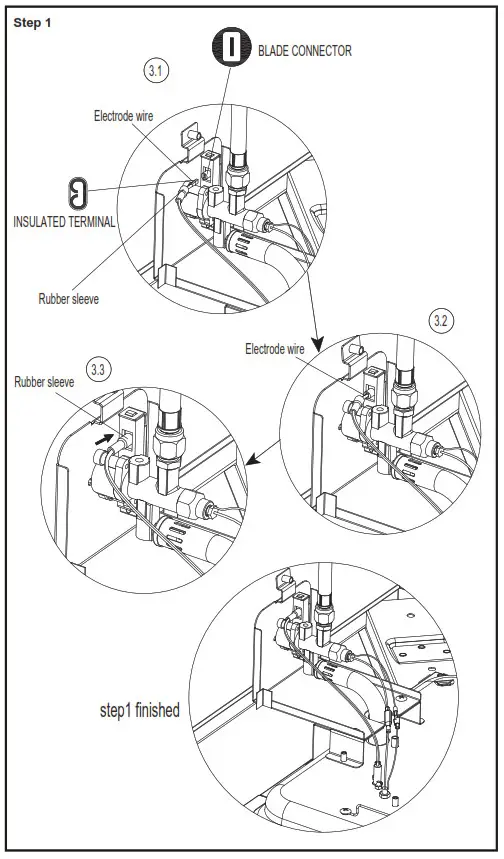 Step 1

BLADE CONNECTOR

3.1

Electrode wire

INSULATED TERMINAL

Rubber sleeve

3.2

Electrode wire

3.3

Rubber sleeve

step1 finished