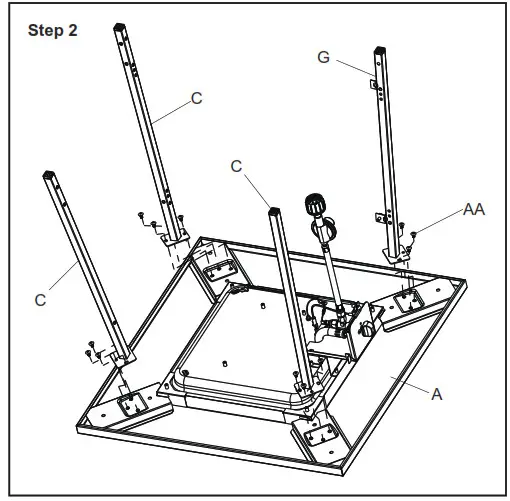 Step 2

G

C

C

AA

C

A