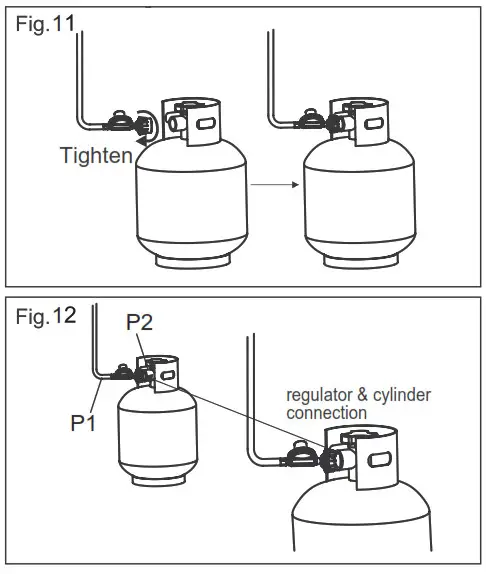 Fig.11

Tighten

Fig.12

P2

P1

regulator & cylinder connection