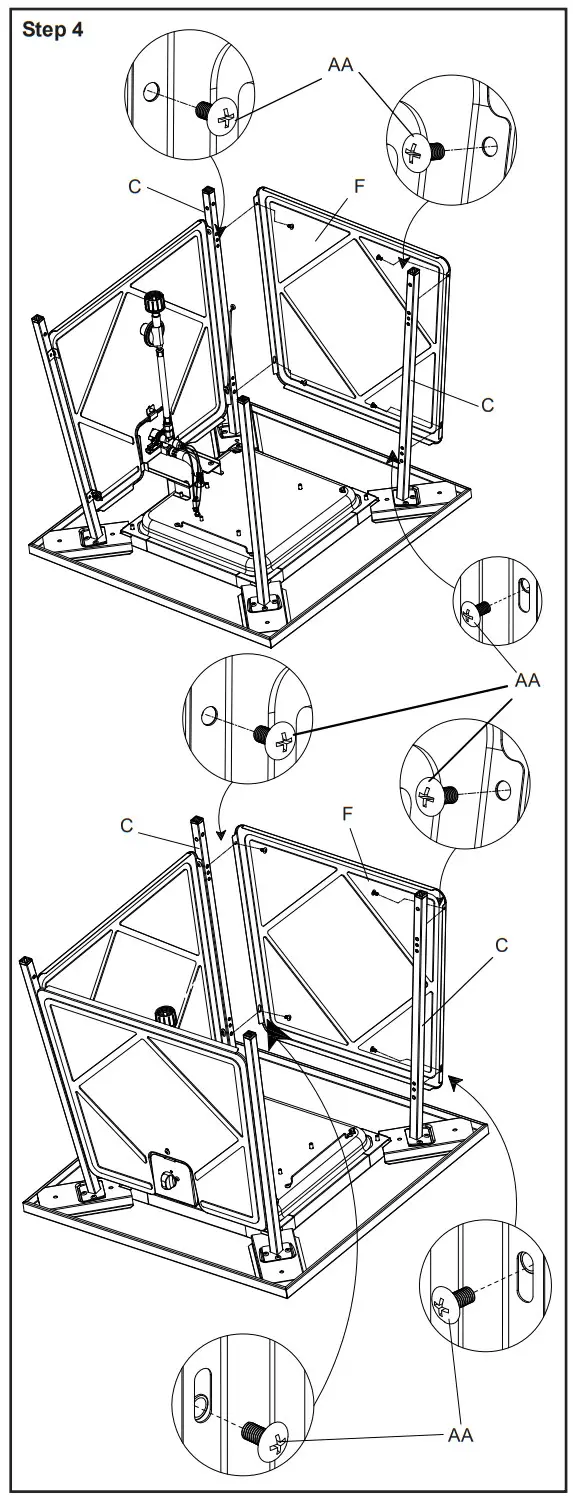 Step 4

AA

C

F

C

AA

C

F

C

AA