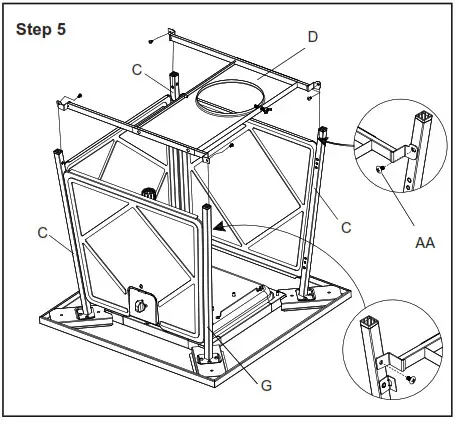 Step 5

D

C

C

C

AA

G