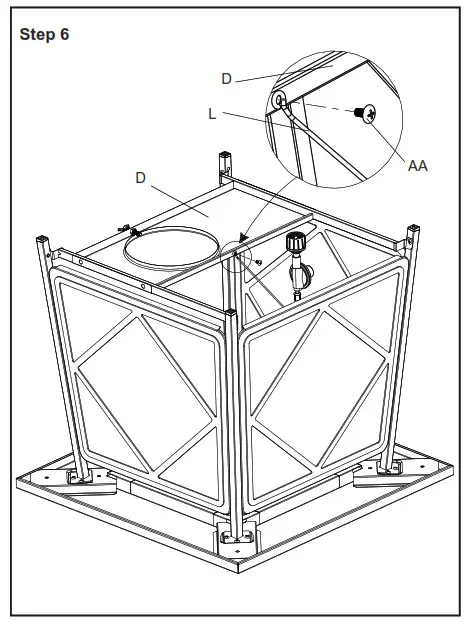 Step 6

D

L

AA

D