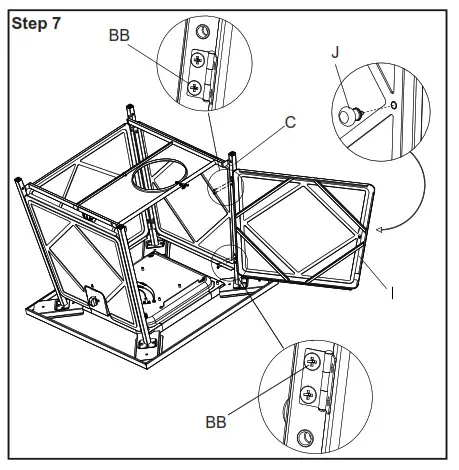 Step 7

BB

J

C

I

BB