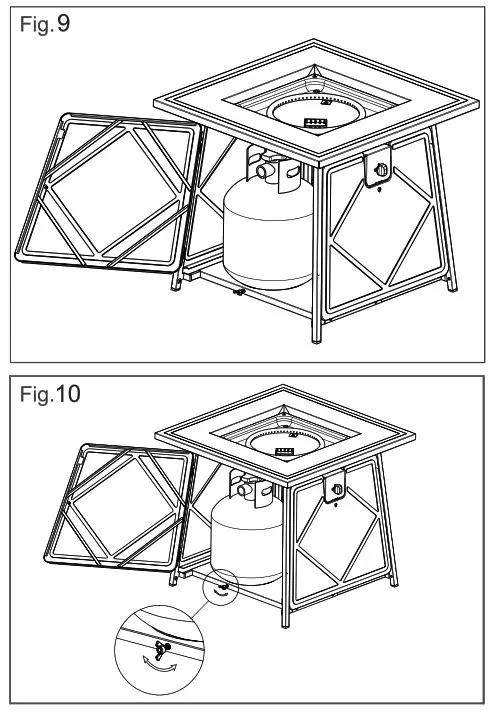 Fig.9

Fig.10