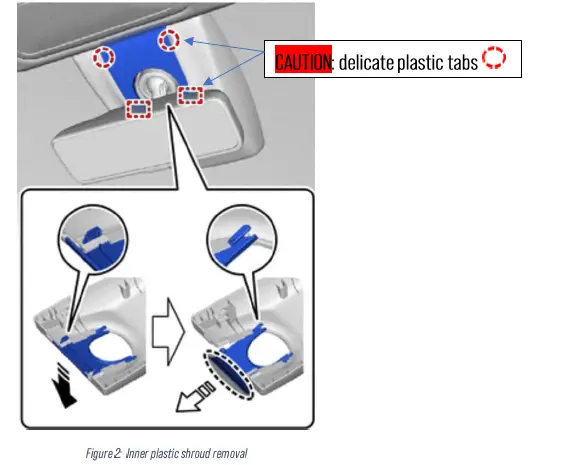 CAUTION: delicate plastic tabs

Figure 2: Inner plastic shroud removal