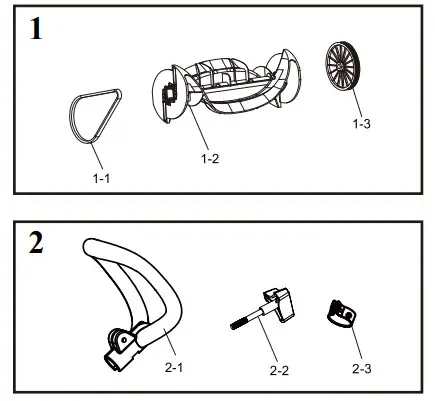 1

1-1

1-2

1-3

2

2-1

2-2

2-3