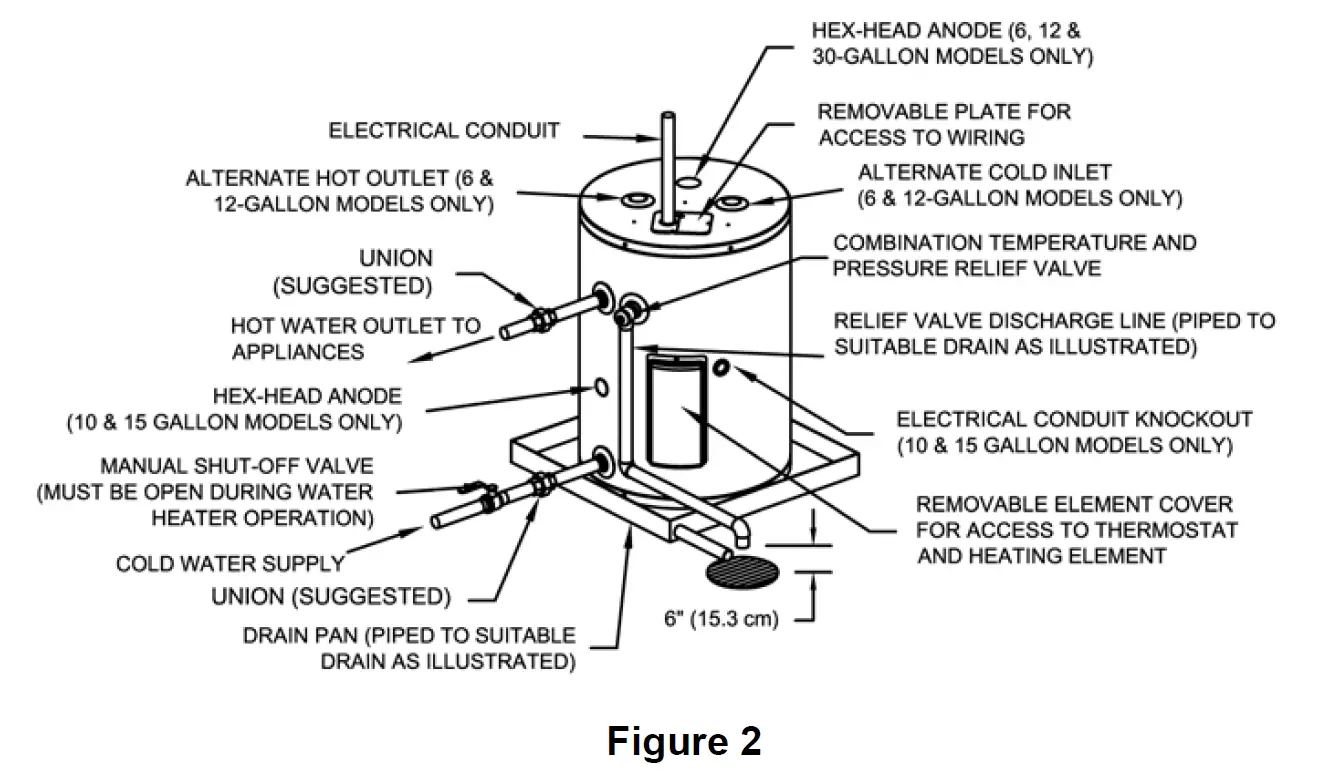 HEX-HEAD ANODE (6, 12 & 30-GALLON MODELS ONLY)

ELECTRICAL CONDUIT

REMOVABLE PLATE FOR ACCESS TO WIRING

ALTERNATE HOT OUTLET (6 & 12-GALLON MODELS ONLY)

ALTERNATE COLD INLET (6 & 12-GALLON MODELS ONLY)

UNION (SUGGESTED)

COMBINATION TEMPERATURE AND PRESSURE RELIEF VALVE

HOT WATER OUTLET TO APPLIANCES

RELIEF VALVE DISCHARGE LINE (PIPED TO SUITABLE DRAIN AS ILLUSTRATED)

HEX-HEAD ANODE (10 & 15 GALLON MODELS ONLY)

ELECTRICAL CONDUIT KNOCKOUT (10 & 15 GALLON MODELS ONLY)

MANUAL SHUT-OFF VALVE (MUST BE OPEN DURING WATER HEATER OPERATION)

REMOVABLE ELEMENT COVER FOR ACCESS TO THERMOSTAT AND HEATING ELEMENT

COLD WATER SUPPLY

UNION (SUGGESTED)

6" (15.3 cm)

DRAIN PAN (PIPED TO SUITABLE DRAIN AS ILLUSTRATED)

Figure 2