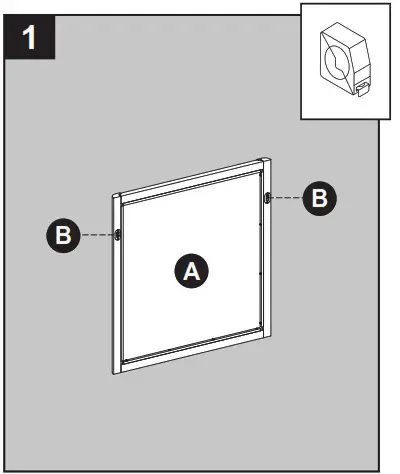 1

B

B

A