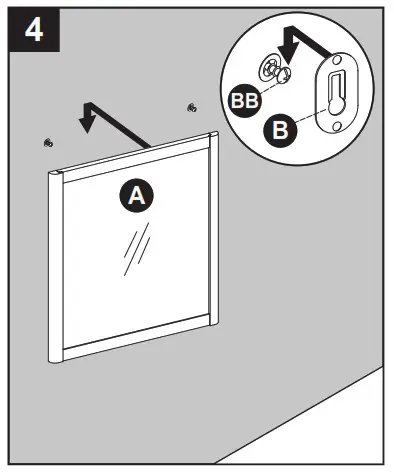 4

BB

B

A