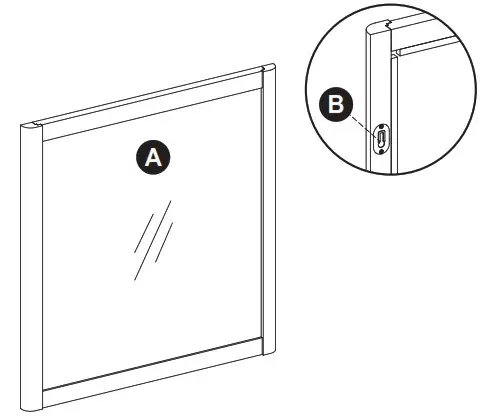 A

B