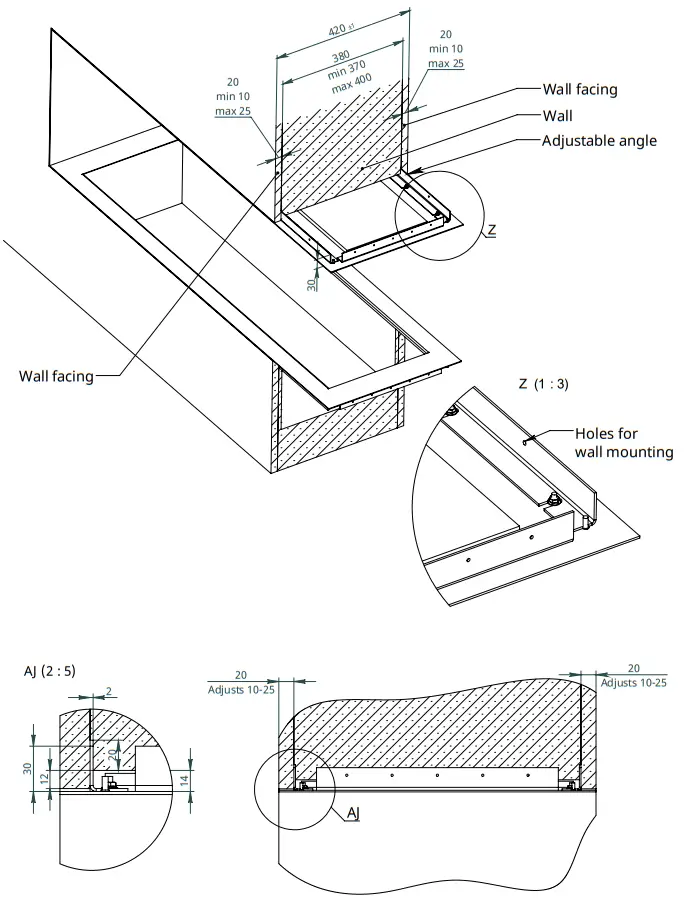 420 ±1

380
min 370
max 400

20
min 10
max 25

20
min 10
max 25

Wall facing
Wall
Adjustable angle

Z

30

Wall facing

Z (1 : 3)

Holes for
wall mounting

AJ (2 : 5)

2

30

12

20

14

20
Adjusts 10-25

20
Adjusts 10-25

AJ