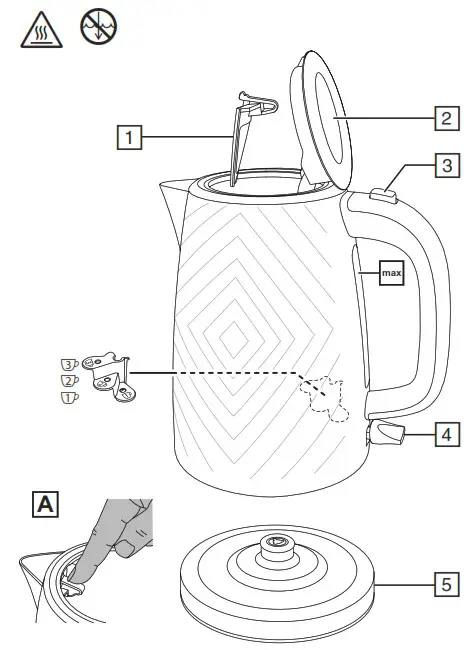 1
2
3
max
3
2
1
4
A
5