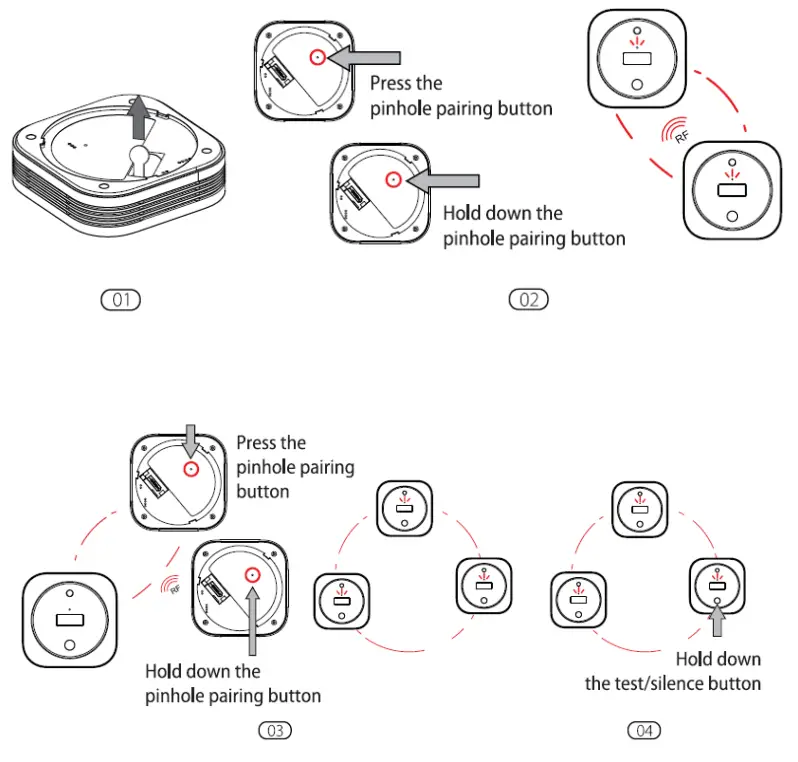 Press the pinhole pairing button

Hold down the pinhole pairing button

RF

01

02

Press the pinhole pairing button

RF

Hold down the pinhole pairing button

Hold down the test/silence button

03

04