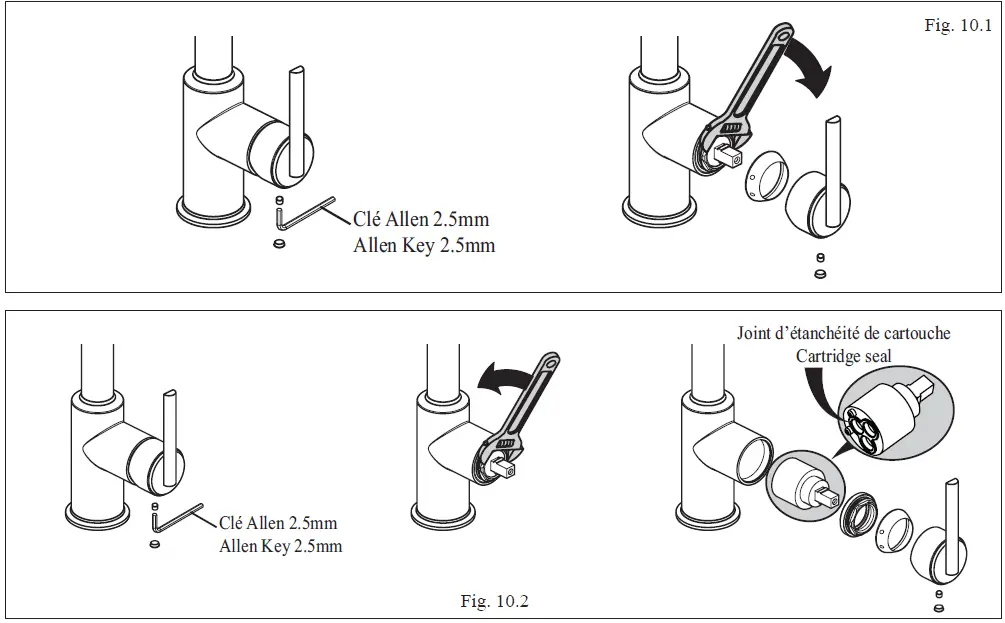 Fig. 10.1

Clé Allen 2.5mm
Allen Key 2.5mm

Clé Allen 2.5mm
Allen Key 2.5mm

Joint d'étanchéité de cartouche
Cartridge seal

Fig. 10.2