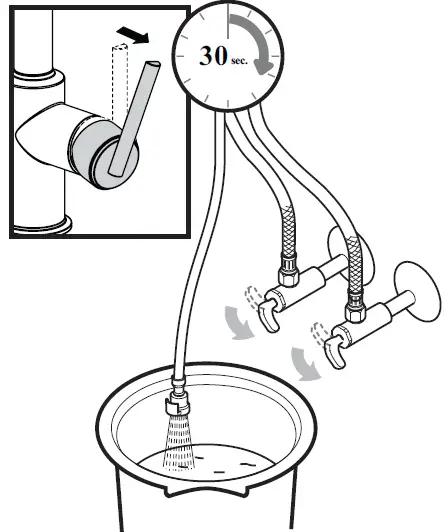 30 sec.