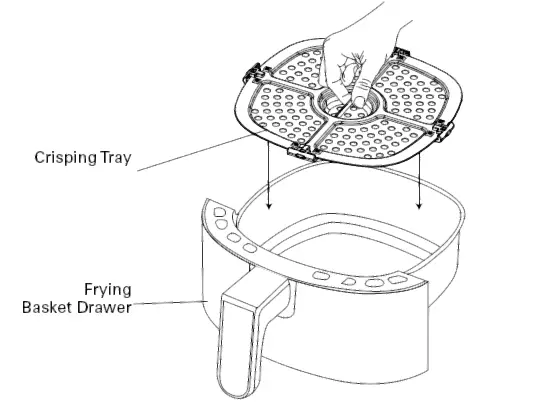 Crisping Tray

Frying Basket Drawer