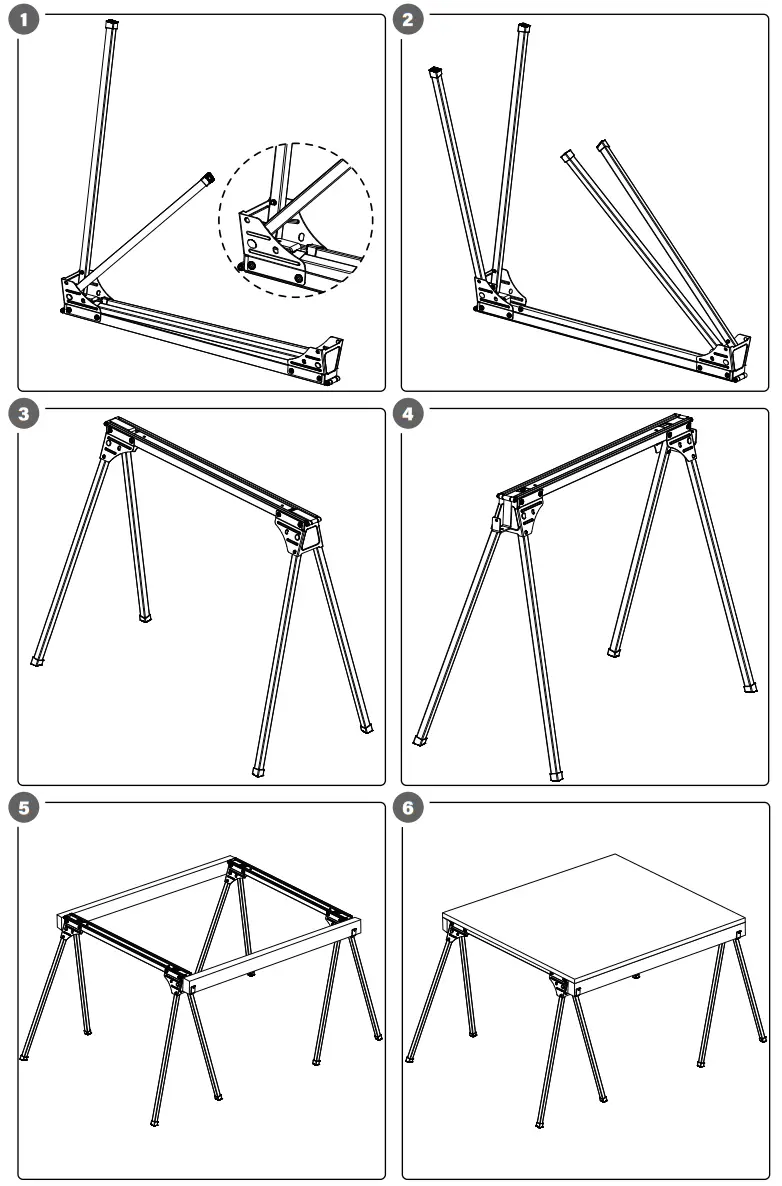 1
2
3
4
5
6