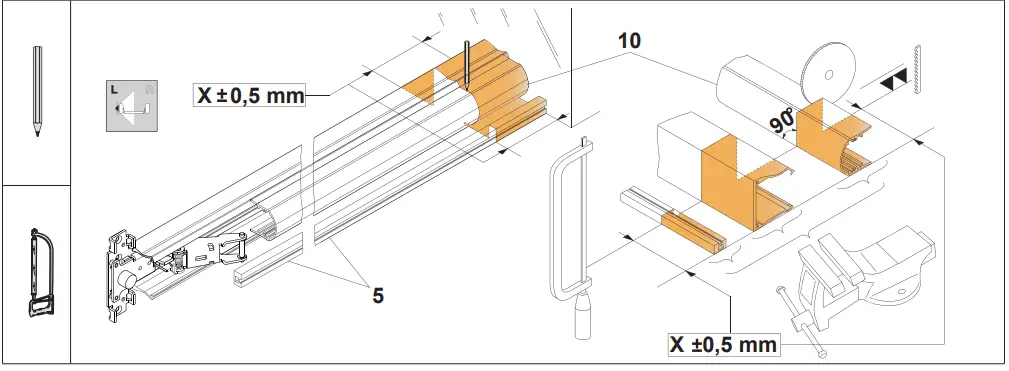 L
R

X ±0,5 mm

10

90°

5

X ±0,5 mm