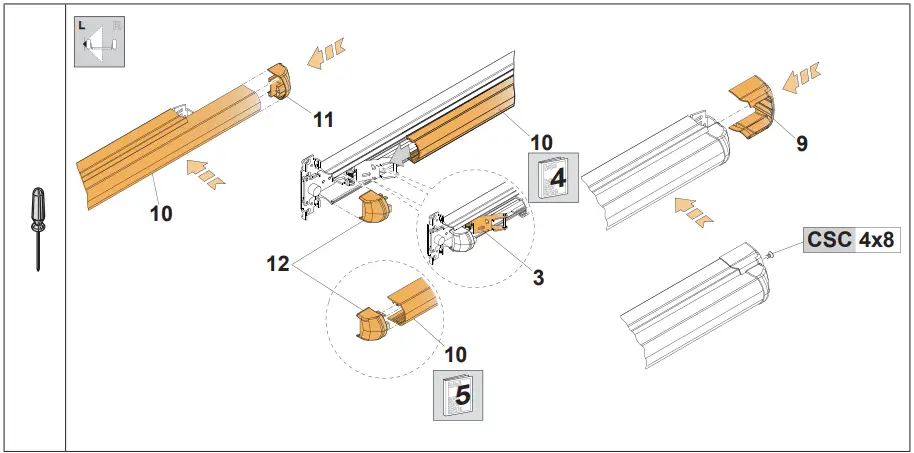 L R

11

10

10

4

9

12

3

CSC 4x8

10

5