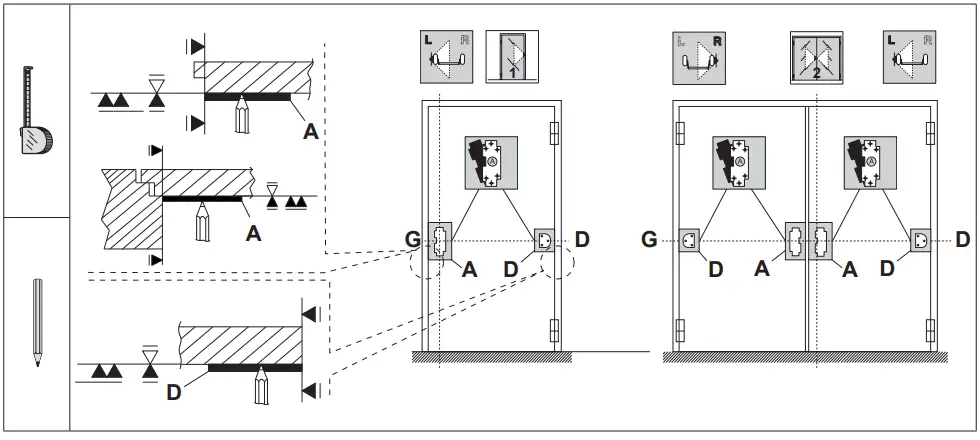 A

A

D

L R

1

G

A

D

D

L R

2

L R

G

D

A

A

D

D