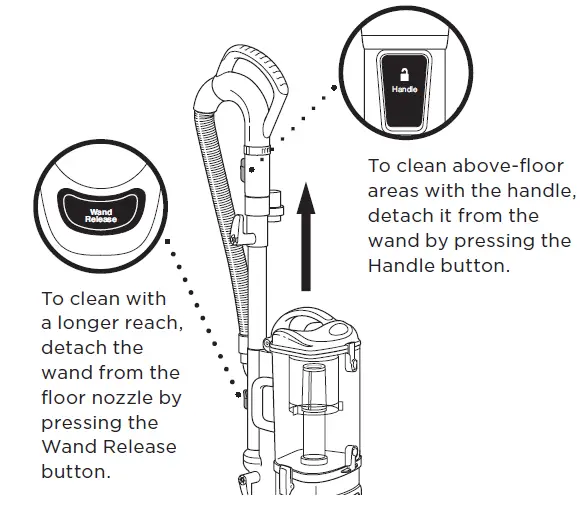 Handle

To clean above-floor areas with the handle, detach it from the wand by pressing the Handle button.

Wand Release

To clean with a longer reach, detach the wand from the floor nozzle by pressing the Wand Release button.