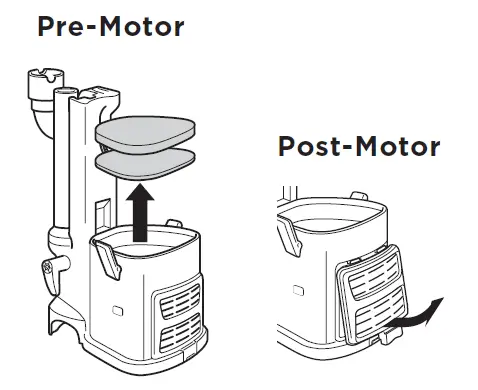 Pre-Motor

Post-Motor