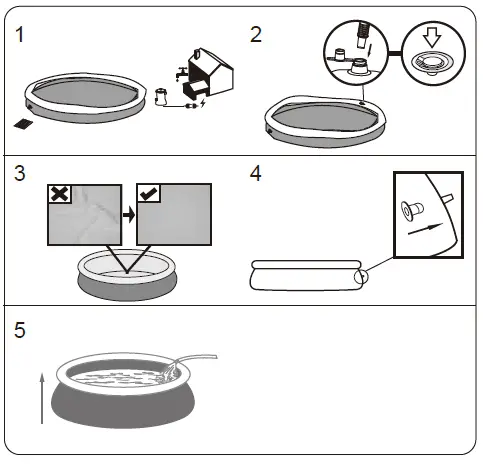 1

2

3

4

5