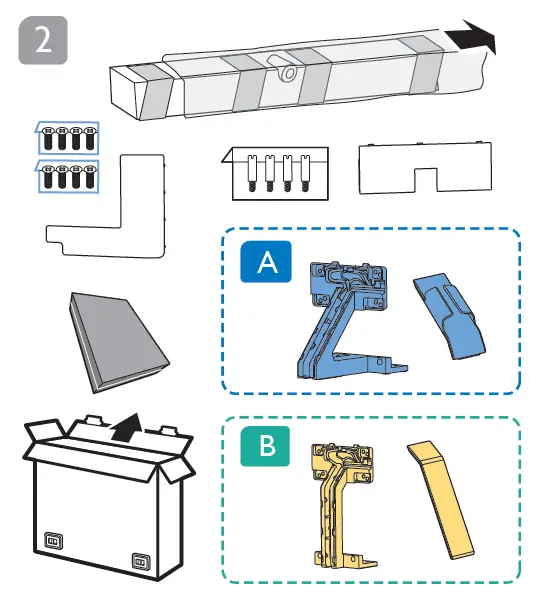 2

A

B