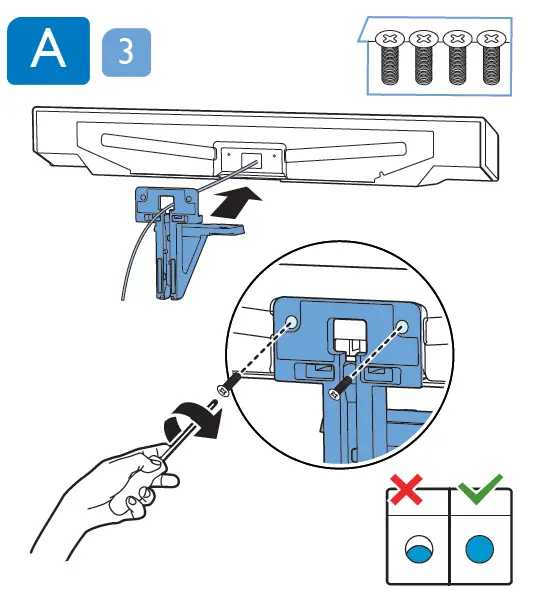 A
3