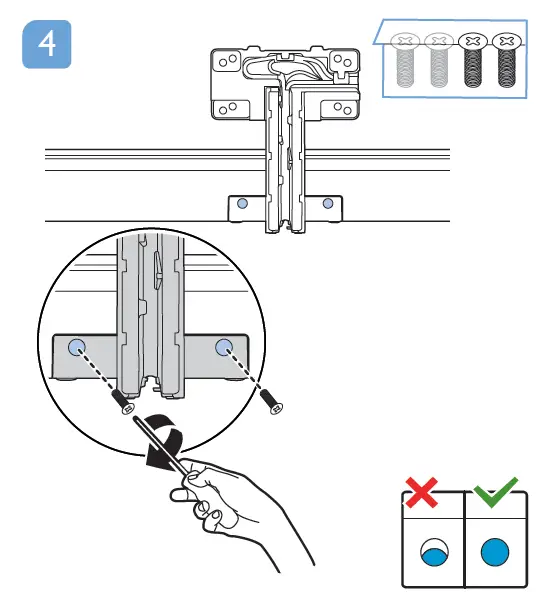 4