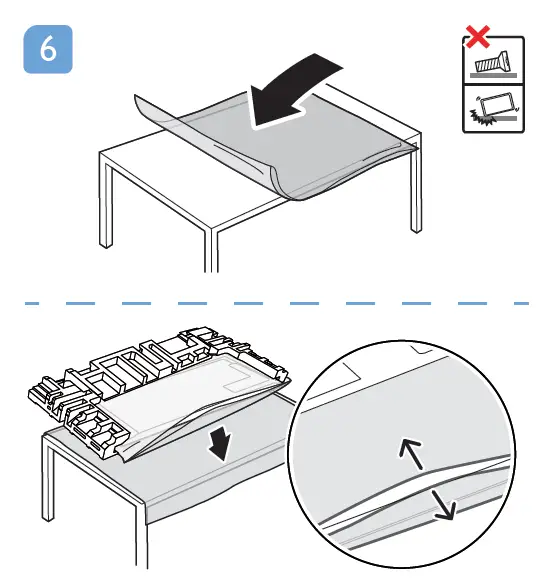 6