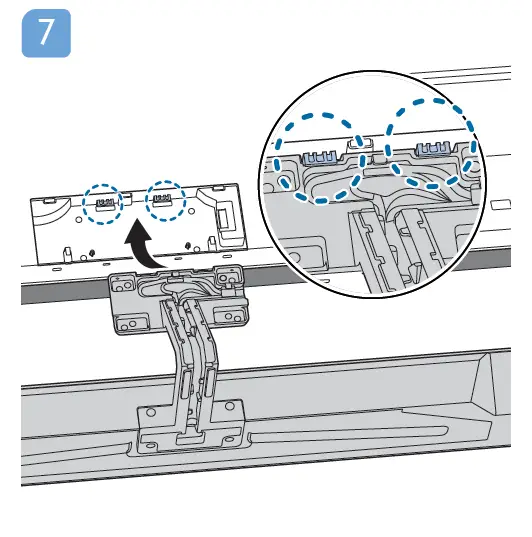 7