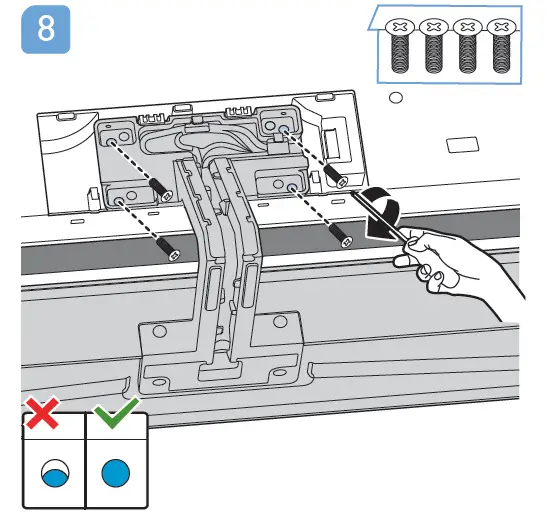 8