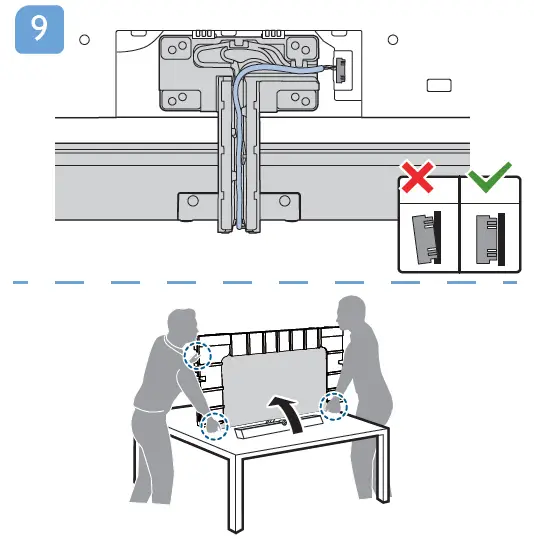 9