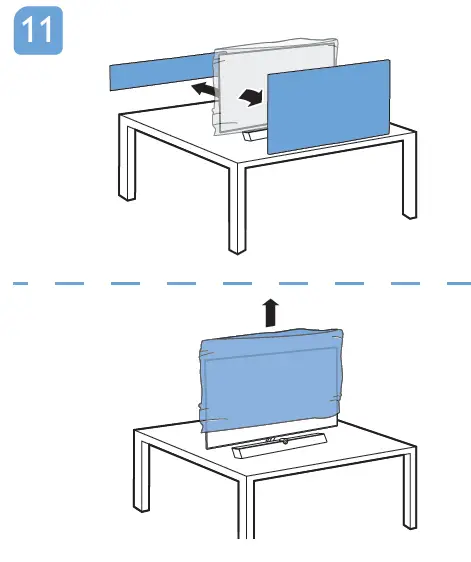 11