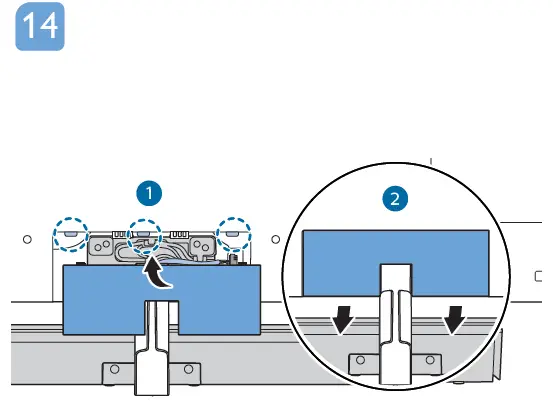 14

1

2