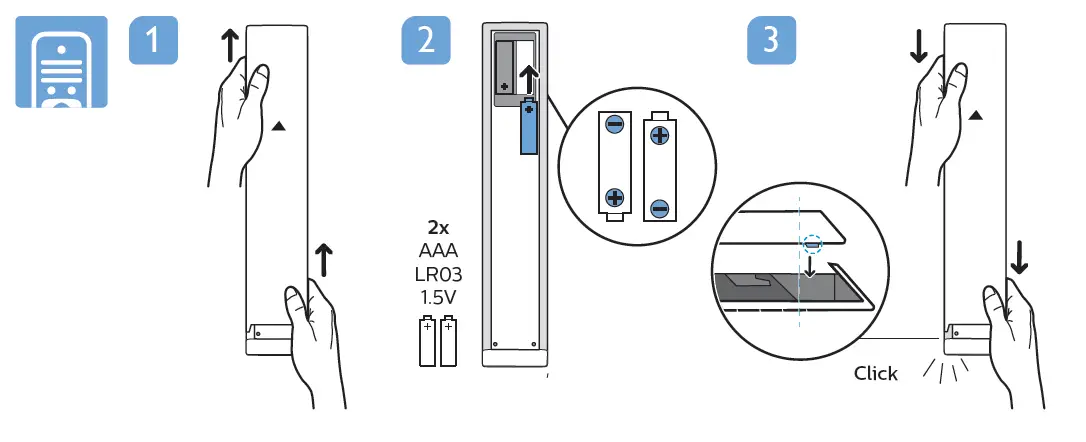 1

2

2x
AAA
LR03
1.5V

3

Click