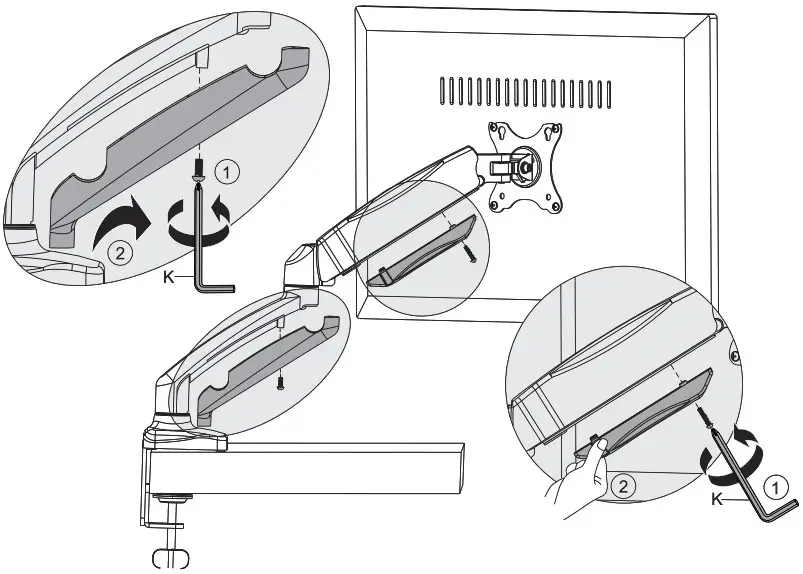 1
2
K
2
K
1