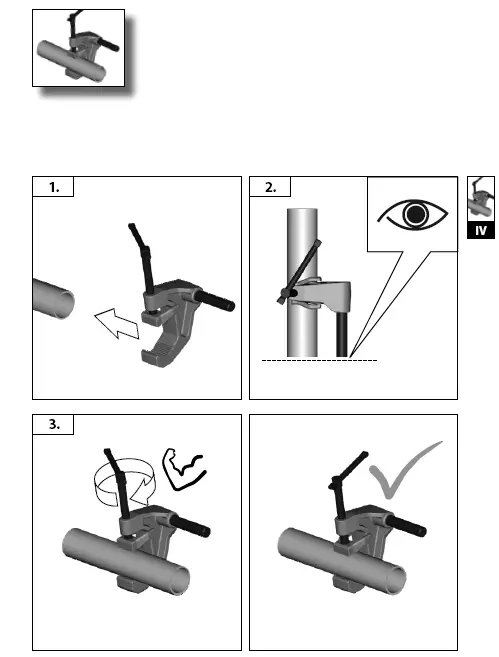 1.

2.

IV

3.