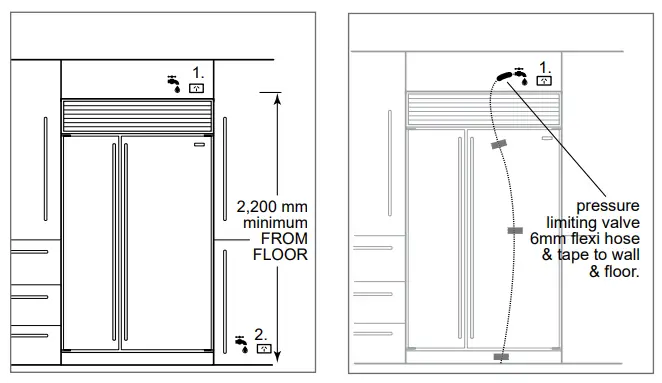 1.

2,200 mm minimum FROM FLOOR

2.

1.

pressure limiting valve 6mm flexi hose & tape to wall & floor.